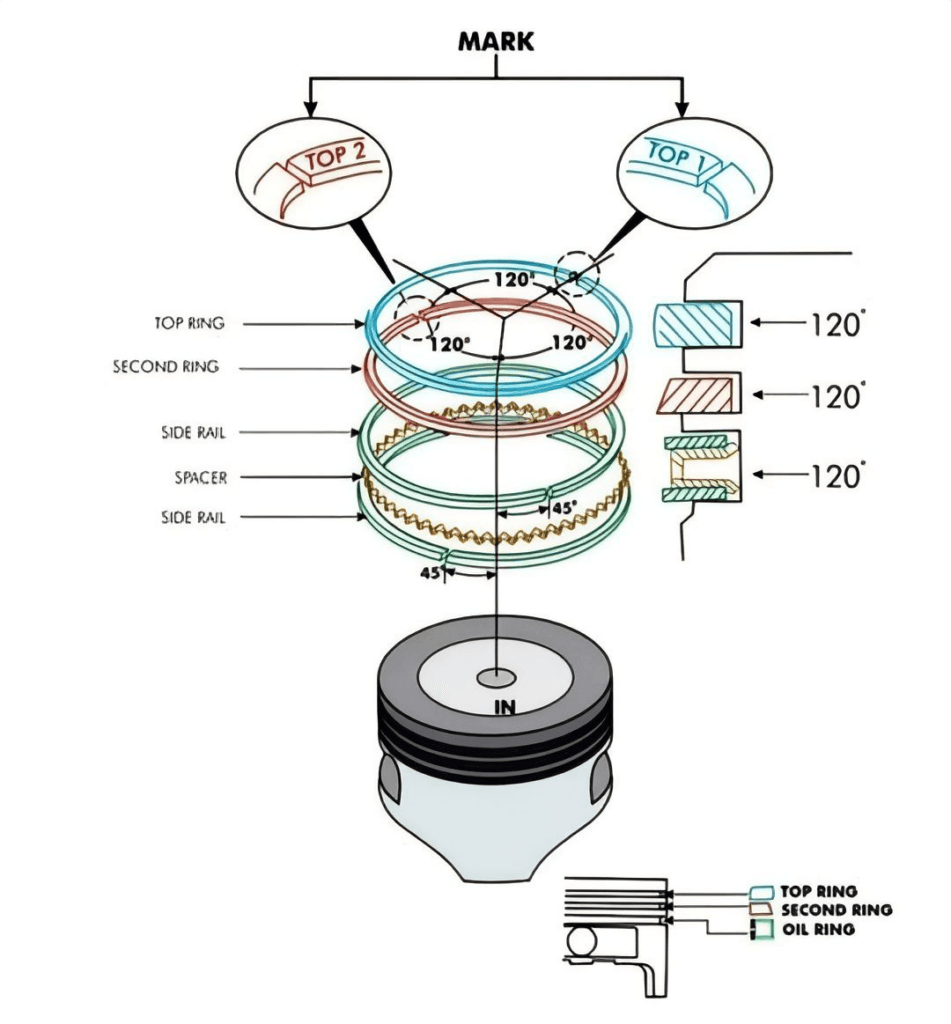 MARK

TOP 2

TOP 1

120°

120°

120°

TOP RING

SECOND RING

SIDE RAIL

SPACER

SIDE RAIL

45°

45°

120°

120°

120°

IN

TOP RING
SECOND RING
OIL RING